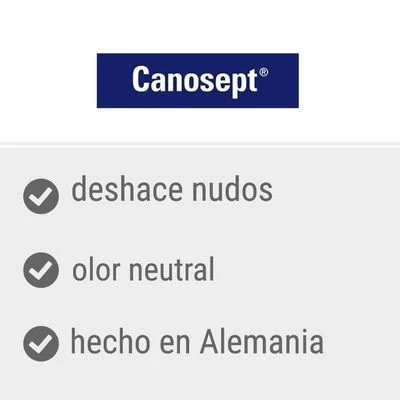 Canosept®

✓ deshace nudos

✓ olor neutral

✓ hecho en Alemania